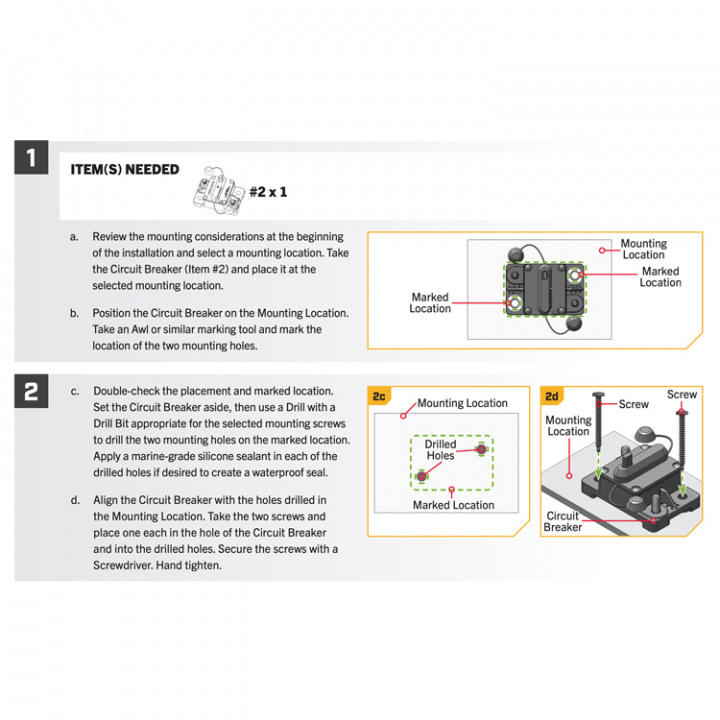 1

ITEM(S) NEEDED

#2 x 1

a. Review the mounting considerations at the beginning of the installation and select a mounting location. Take the Circuit Breaker (Item #2) and place it at the selected mounting location.

b. Position the Circuit Breaker on the Mounting Location. Take an Awl or similar marking tool and mark the location of the two mounting holes.

Mounting Location

Marked Location

Marked Location

2

c. Double-check the placement and marked location. Set the Circuit Breaker aside, then use a Drill with a Drill Bit appropriate for the selected mounting screws to drill the two mounting holes on the marked location. Apply a marine-grade silicone sealant in each of the drilled holes if desired to create a waterproof seal.

d. Align the Circuit Breaker with the holes drilled in the Mounting Location. Take the two screws and place one each in the hole of the Circuit Breaker and into the drilled holes. Secure the screws with a Screwdriver. Hand tighten.

2c

Mounting Location

Drilled Holes

Marked Location

2d

Screw

Screw

Mounting Location

Circuit Breaker