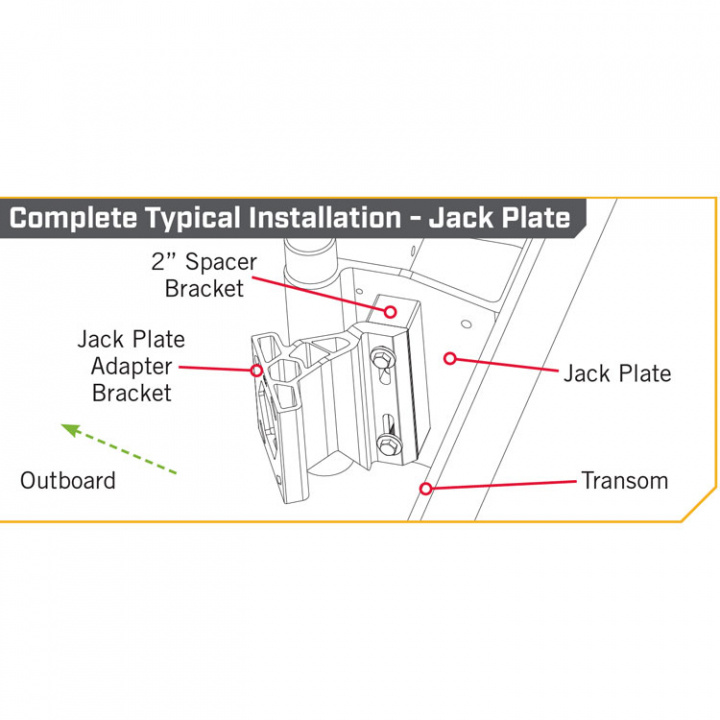 Complete Typical Installation - Jack Plate

2" Spacer Bracket

Jack Plate Adapter Bracket

Jack Plate

Outboard

Transom