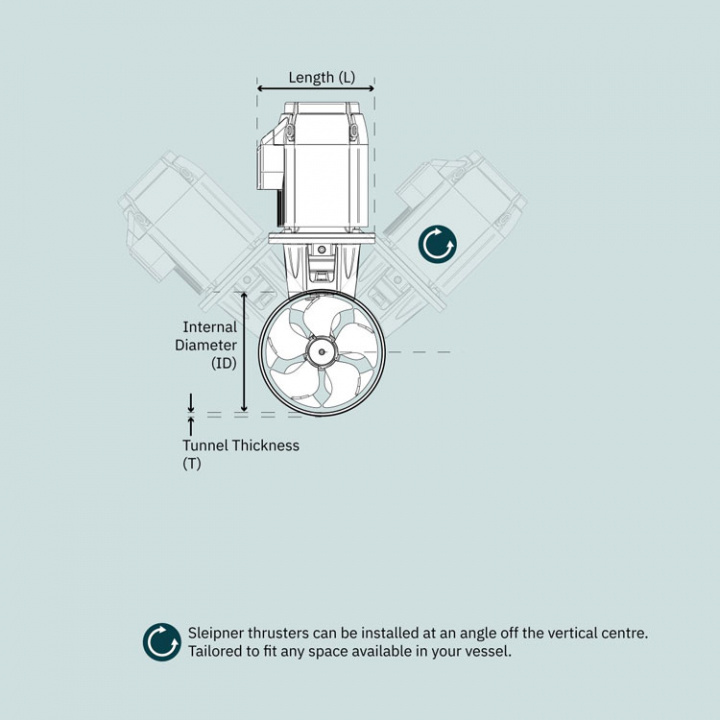 Length (L)

Internal Diameter (ID)

Tunnel Thickness (T)

Sleipner thrusters can be installed at an angle off the vertical centre. Tailored to fit any space available in your vessel.