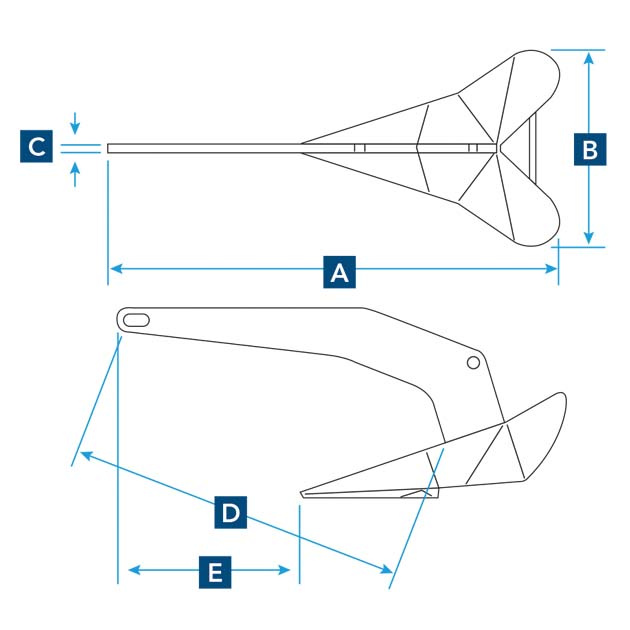 C

B

A

D

E