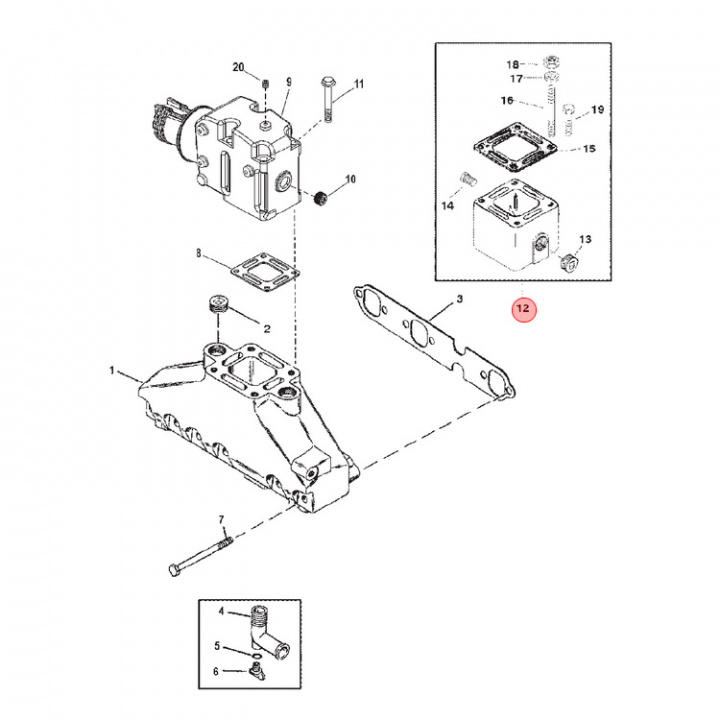 20
9
11
10
8
2
1
3
7
18
17
16
19
15
14
13
12
4
5
6