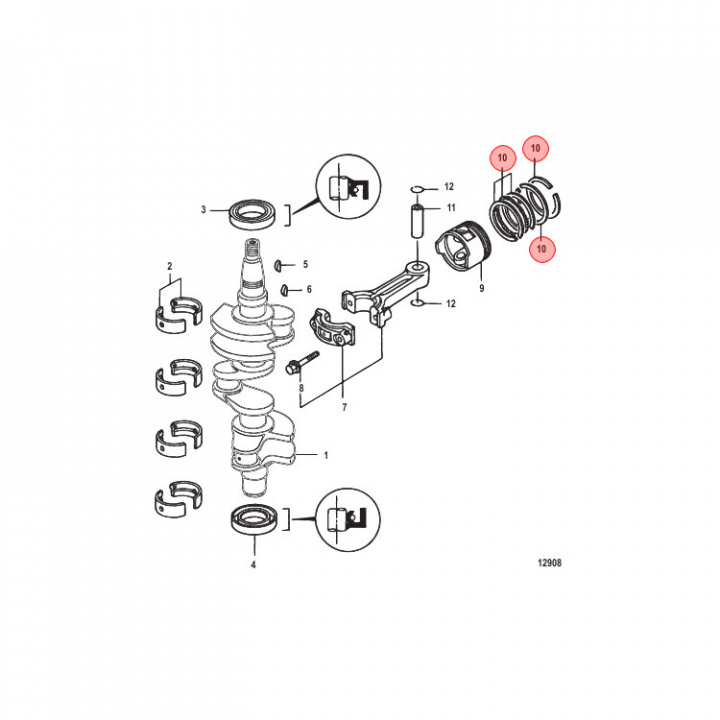 10
10
12
3
11
10
5
2
6
9
12
8
7
1
4
12908