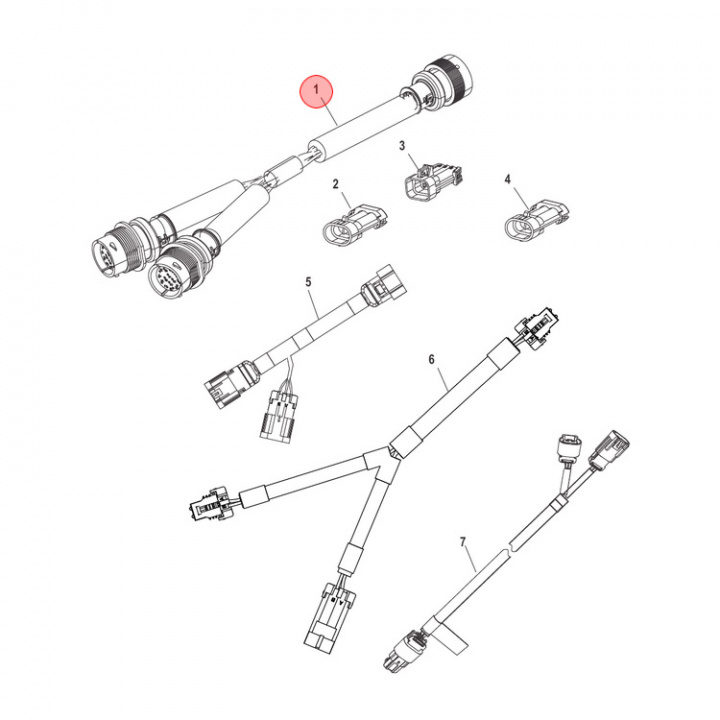 1
3
2
4
5
6
7