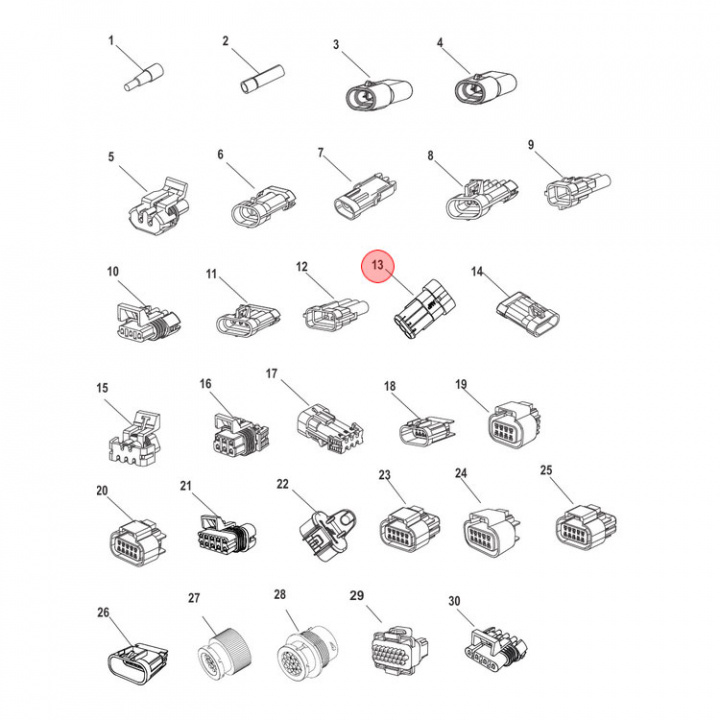 1
2
3
4
5
6
7
8
9
10
11
12
13
14
15
16
17
18
19
20
21
22
23
24
25
26
27
28
29
30