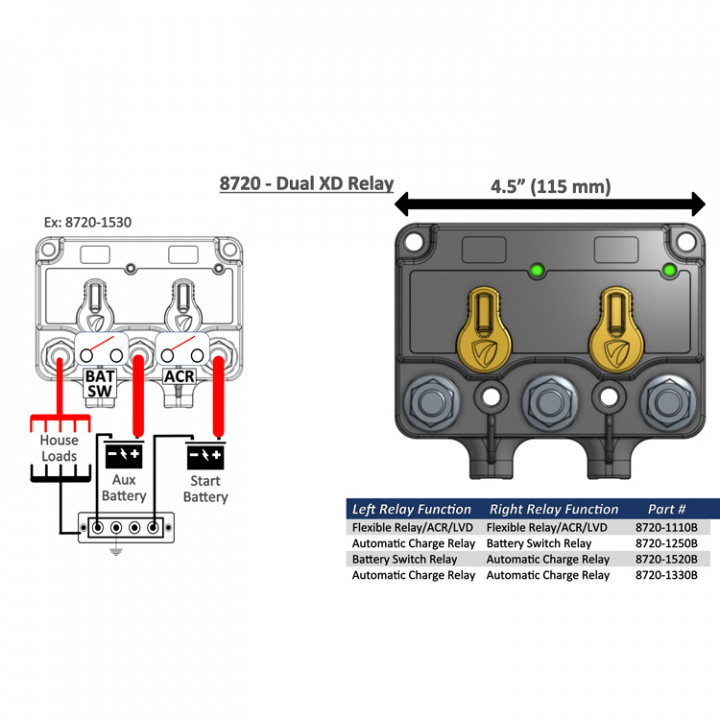 8720 - Dual XD Relay

4.5" (115 mm)

Ex: 8720-1530

BAT SW

ACR

House Loads

Aux Battery

Start Battery

| Left Relay Function | Right Relay Function | Part # |
|---|---|---|
| Flexible Relay/ACR/LVD | Flexible Relay/ACR/LVD | 8720-1110B |
| Automatic Charge Relay | Battery Switch Relay | 8720-1250B |
| Battery Switch Relay | Automatic Charge Relay | 8720-1520B |
| Automatic Charge Relay | Automatic Charge Relay | 8720-1330B |