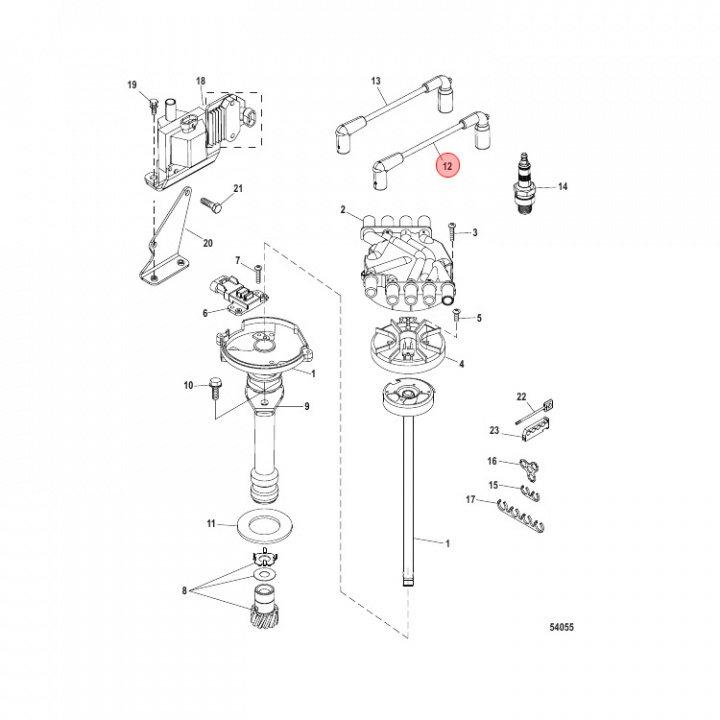 19
18
13
12
14
21
2
3
20
7
6
5
4
1
10
9
22
23
16
15
17
11
1
8
54055