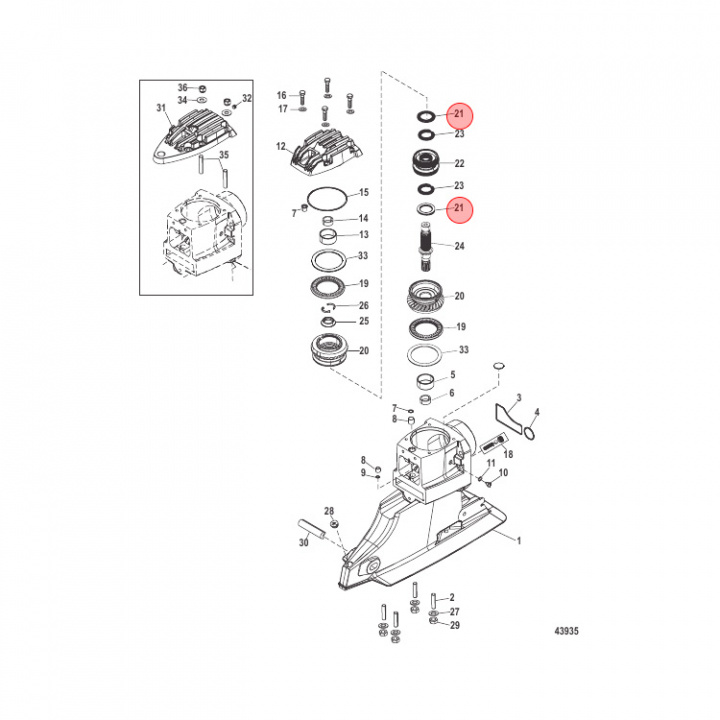 36
34
32
31
35
16
17
12
15
7
14
13
33
19
26
25
20
21
23
22
23
21
24
20
19
33
5
6
7
8
3
4
18
8
9
11
10
28
30
1
2
27
29
43935