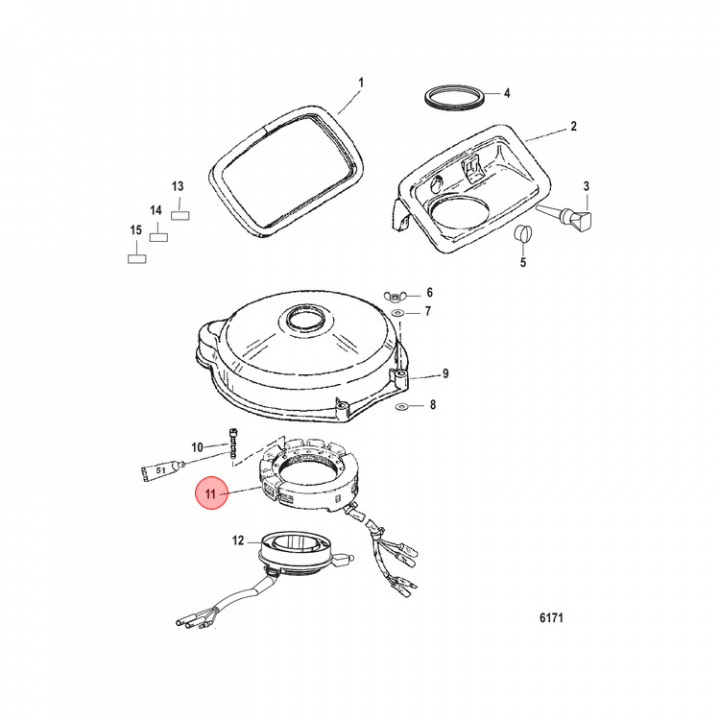 1
4
2
3
13
14
15
5
6
7
9
8
10
51
11
12
6171