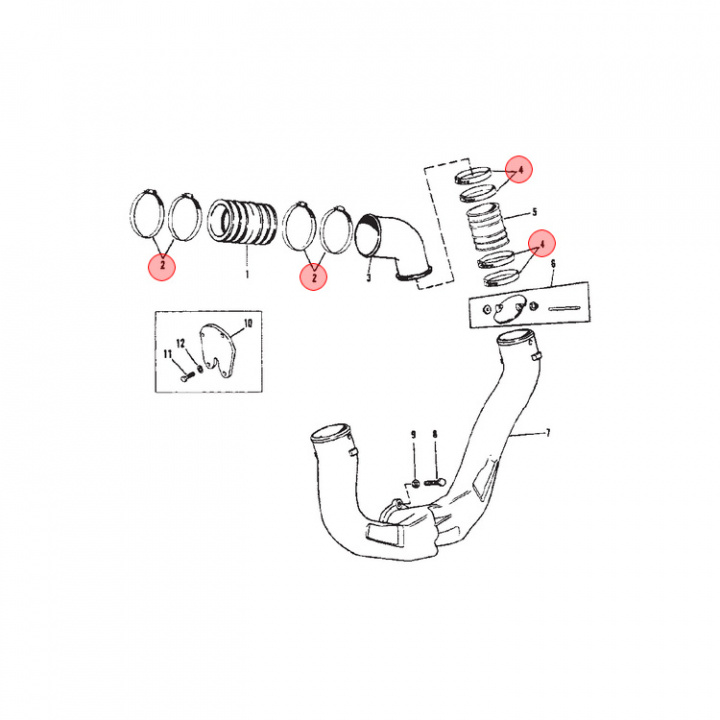 4
5
4
6
2
1
2
3
10
12
11
9
8
7