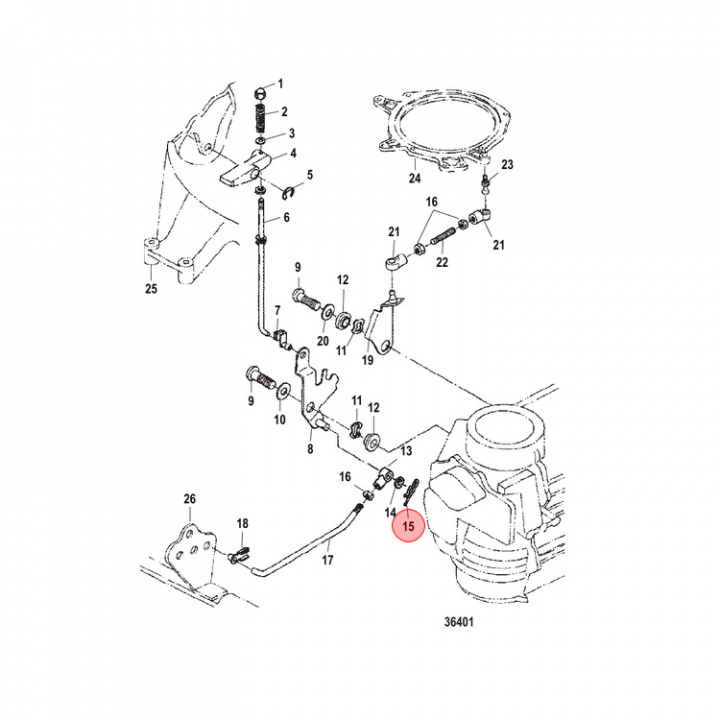 1
2
3
4
5
6
24
23
16
21
21
22
25
9
12
7
20
11
19
9
10
11
12
8
13
16
14
15
26
18
17
36401