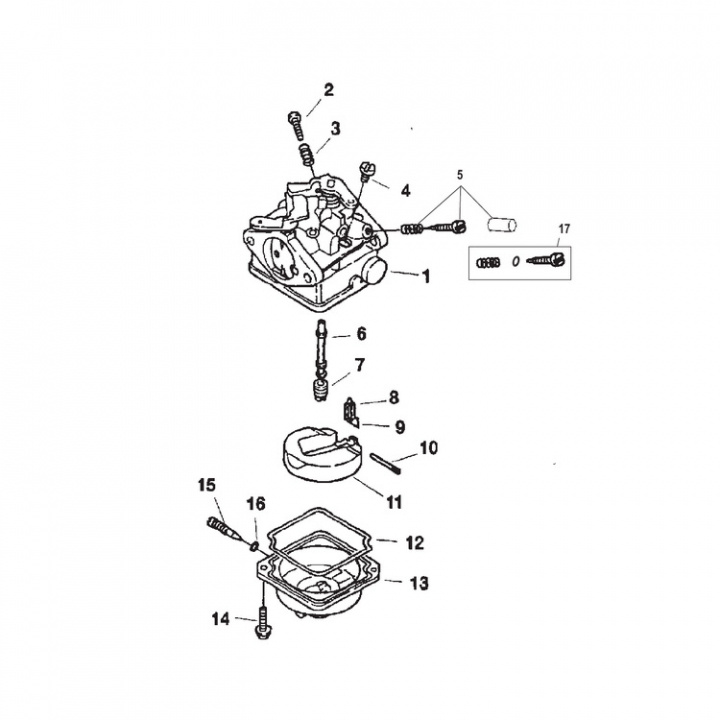 2
3
4
5
17
1
6
7
8
9
10
11
15
16
12
13
14