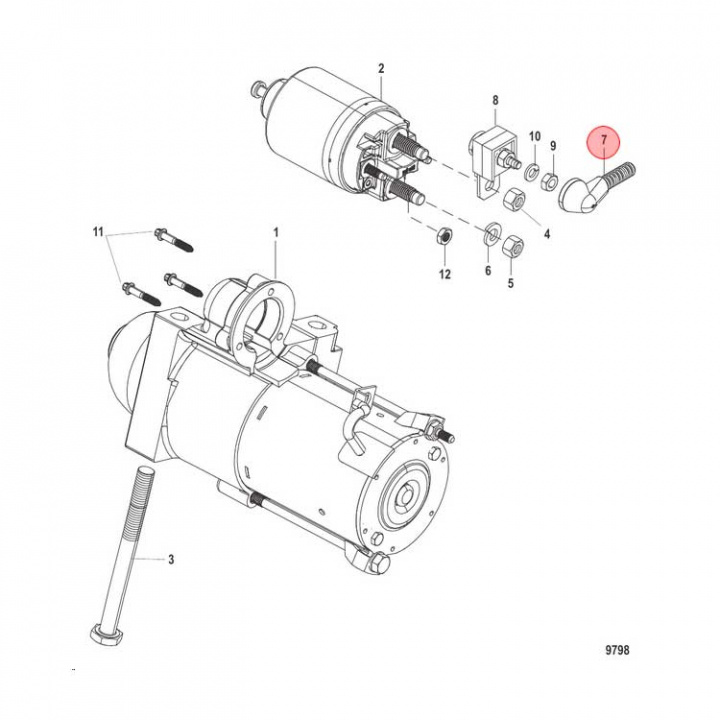 2
8
10
9
7
4
11
1
12
6
5
3
9798