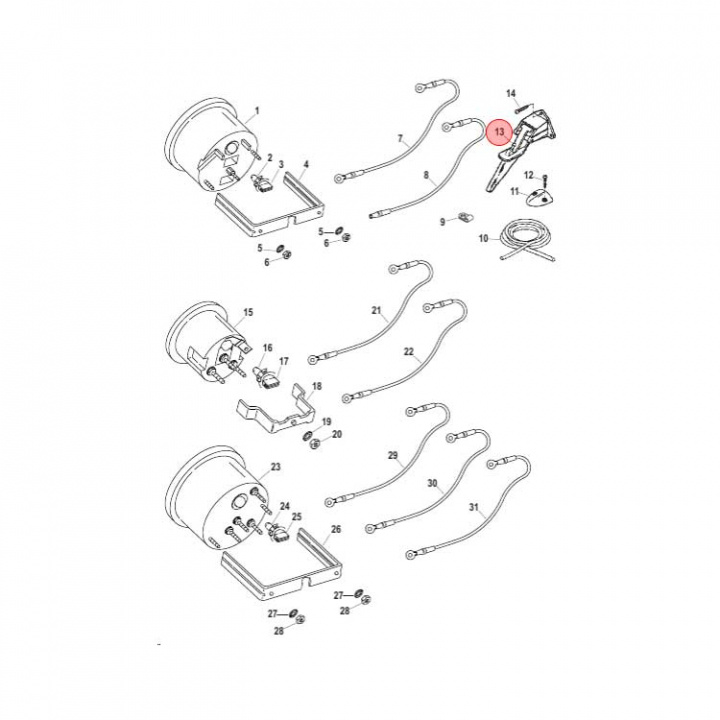 1
2
3
4
5
6
5
6
7
8
9
10
11
12
13
14
15
16
17
18
19
20
21
22
23
24
25
26
27
28
27
28
29
30
31