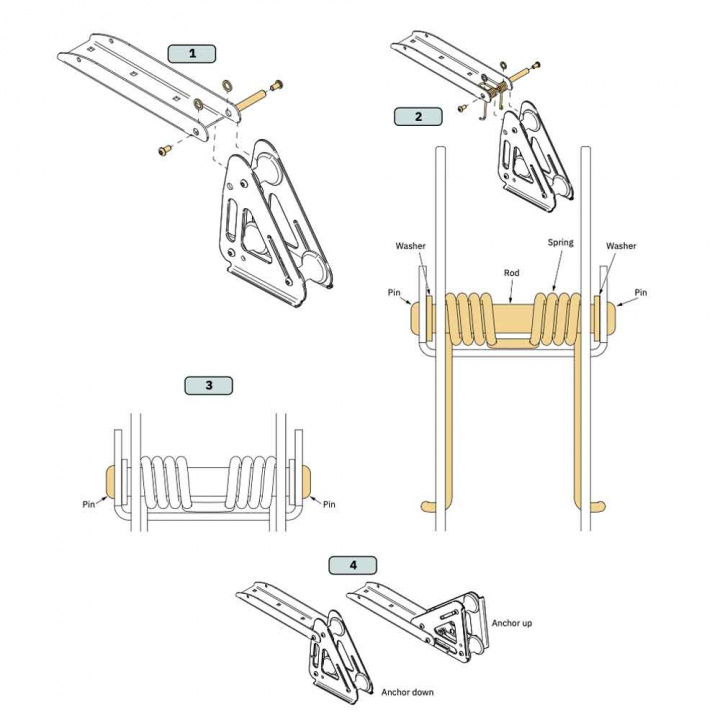 1

2

Washer

Spring

Washer

Rod

Pin

Pin

3

Pin

Pin

4

Anchor up

Anchor down