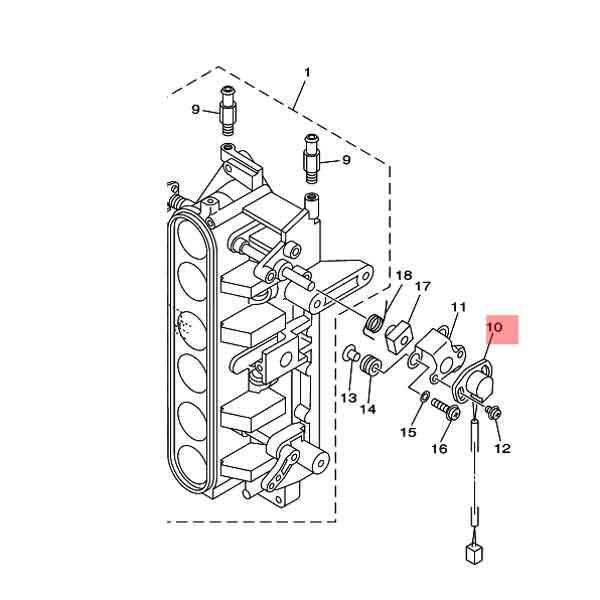 1
9
9
18
17
11
10
13
14
15
16
12