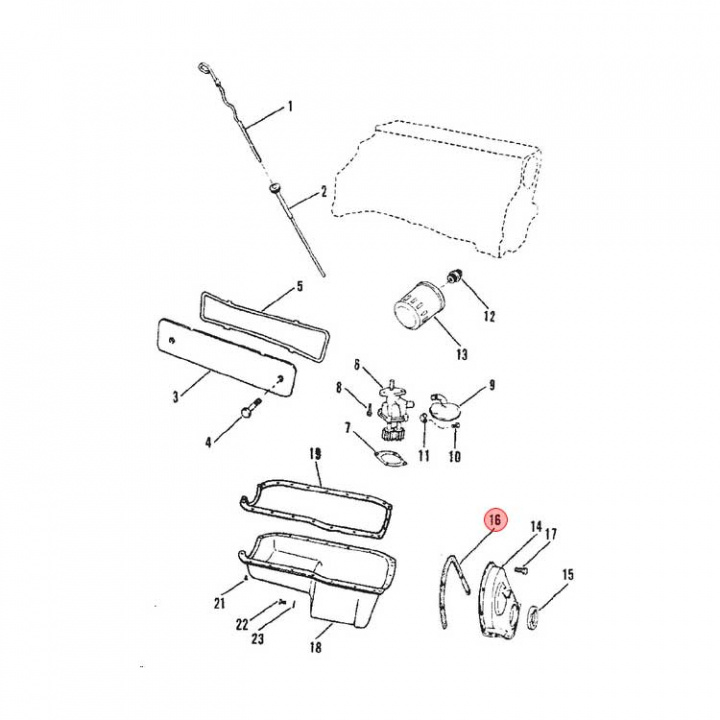 1
2
5
12
13
3
6
8
9
4
7
11
10
19
16
14
17
15
21
22
23
18