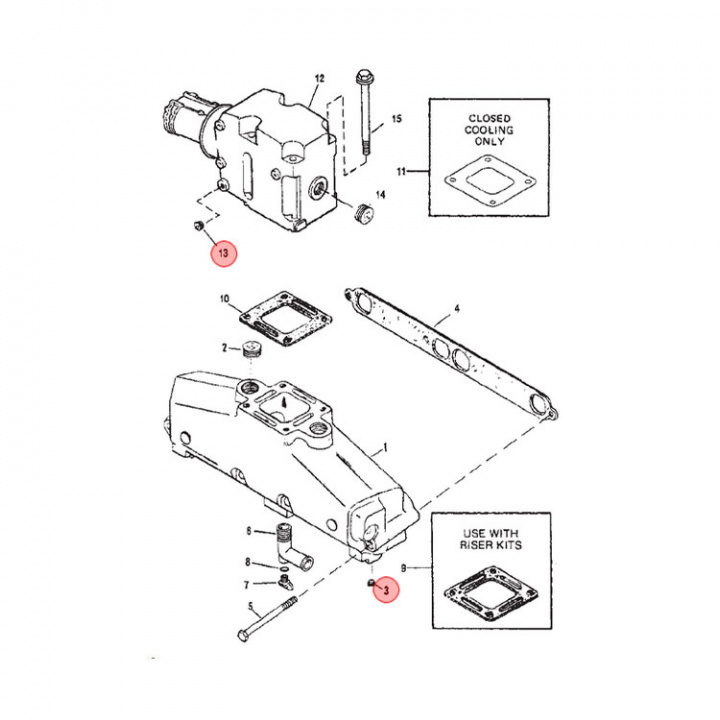 12
15
CLOSED COOLING ONLY
11
14
13
10
4
2
1
6
8
7
5
3
USE WITH RISER KITS
9