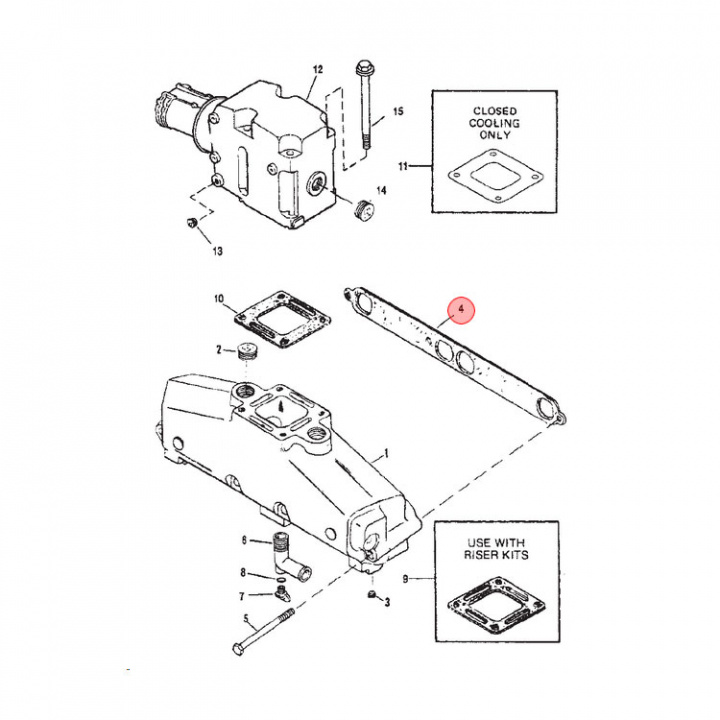 12

15

CLOSED COOLING ONLY

11

14

13

10

4

2

1

6

8

7

5

3

USE WITH RISER KITS

9