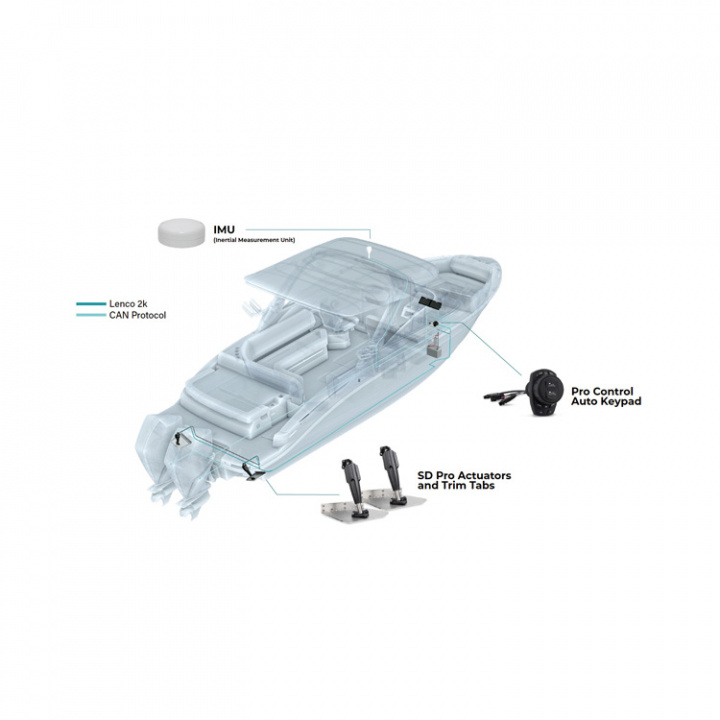 IMU
(Inertial Measurement Unit)

Lenco 2k
CAN Protocol

Pro Control
Auto Keypad

SD Pro Actuators
and Trim Tabs