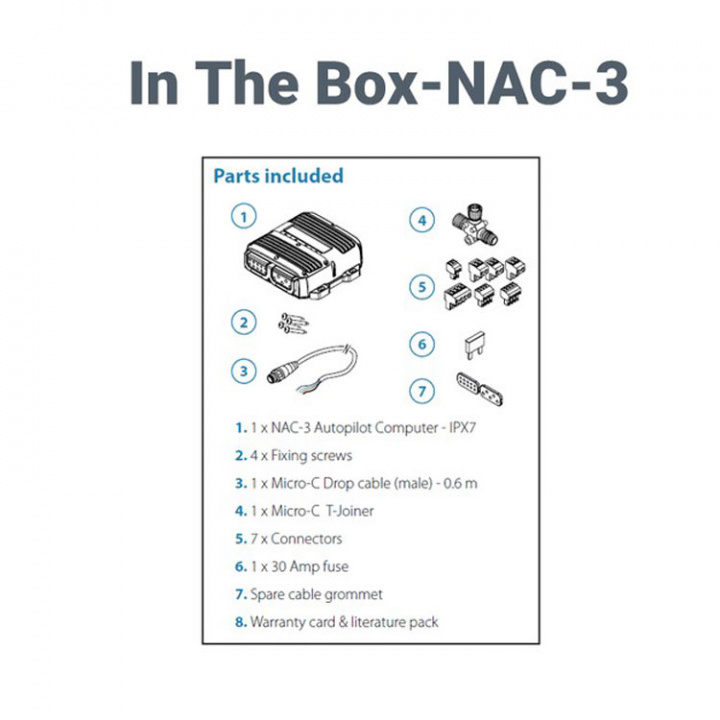 In The Box-NAC-3

Parts included

1

2

3

4

5

6

7

1. 1 x NAC-3 Autopilot Computer - IPX7

2. 4 x Fixing screws

3. 1 x Micro-C Drop cable (male) - 0.6 m

4. 1 x Micro-C T-Joiner

5. 7 x Connectors

6. 1 x 30 Amp fuse

7. Spare cable grommet

8. Warranty card & literature pack