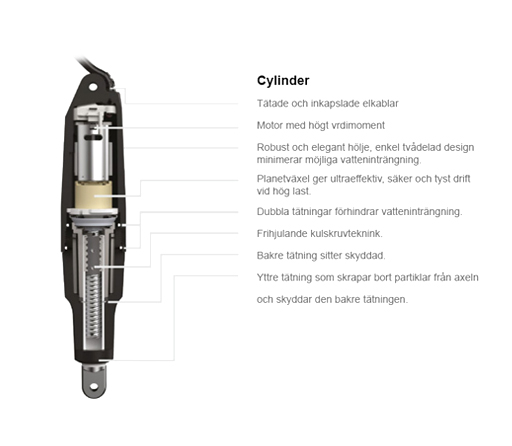 Cylinder

Tätade och inkapslade elkablar

Motor med högt vrdimoment

Robust och elegant hölje, enkel tvådelad design minimerar möjliga vatteninträngning.

Planetväxel ger ultraeffektiv, säker och tyst drift vid hög last.

Dubbla tätningar förhindrar vatteninträngning.

Frihjulande kulskruvteknink.

Bakre tätning sitter skyddad.

Yttre tätning som skrapar bort partiklar från axeln

och skyddar den bakre tätningen.