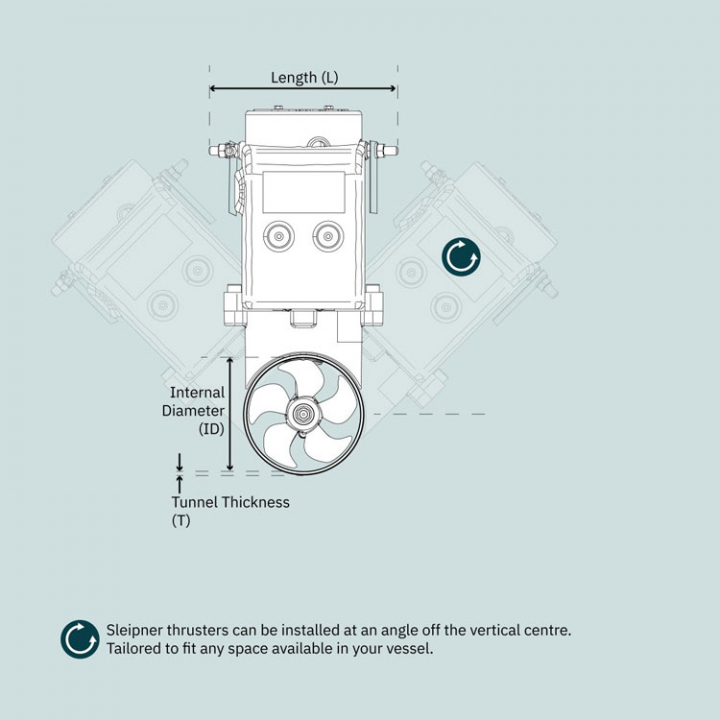 Length (L)

Internal Diameter (ID)

Tunnel Thickness (T)

Sleipner thrusters can be installed at an angle off the vertical centre. Tailored to fit any space available in your vessel.