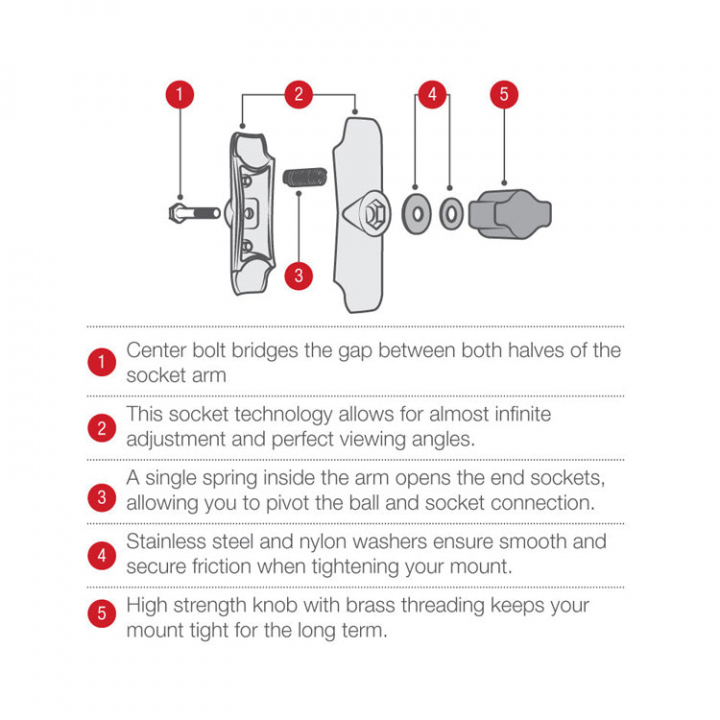 1 2 4 5

3

1 Center bolt bridges the gap between both halves of the socket arm

2 This socket technology allows for almost infinite adjustment and perfect viewing angles.

3 A single spring inside the arm opens the end sockets, allowing you to pivot the ball and socket connection.

4 Stainless steel and nylon washers ensure smooth and secure friction when tightening your mount.

5 High strength knob with brass threading keeps your mount tight for the long term.