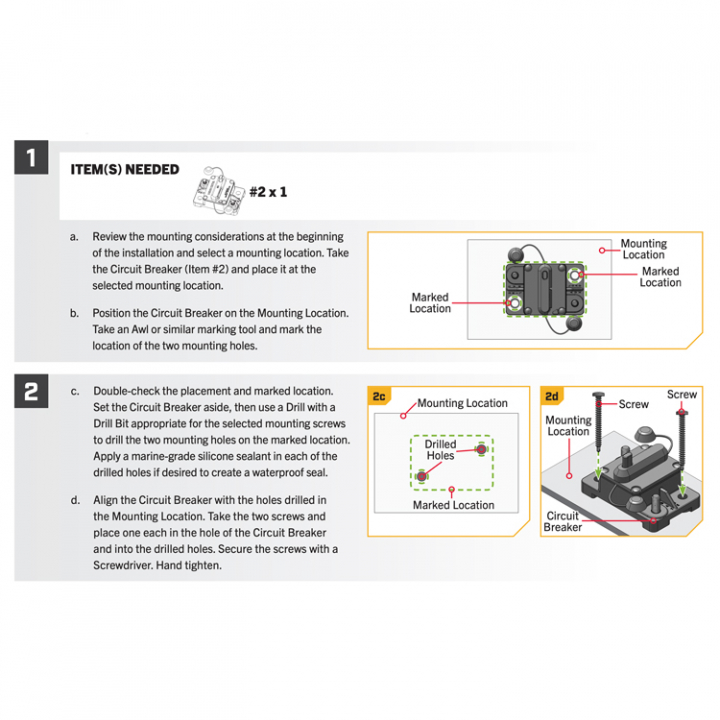 1

ITEM(S) NEEDED

#2 x 1

a. Review the mounting considerations at the beginning of the installation and select a mounting location. Take the Circuit Breaker (Item #2) and place it at the selected mounting location.

b. Position the Circuit Breaker on the Mounting Location. Take an Awl or similar marking tool and mark the location of the two mounting holes.

Mounting Location

Marked Location

Marked Location

2

c. Double-check the placement and marked location. Set the Circuit Breaker aside, then use a Drill with a Drill Bit appropriate for the selected mounting screws to drill the two mounting holes on the marked location. Apply a marine-grade silicone sealant in each of the drilled holes if desired to create a waterproof seal.

d. Align the Circuit Breaker with the holes drilled in the Mounting Location. Take the two screws and place one each in the hole of the Circuit Breaker and into the drilled holes. Secure the screws with a Screwdriver. Hand tighten.

2c

Mounting Location

Drilled Holes

Marked Location

2d

Screw

Screw

Mounting Location

Circuit Breaker