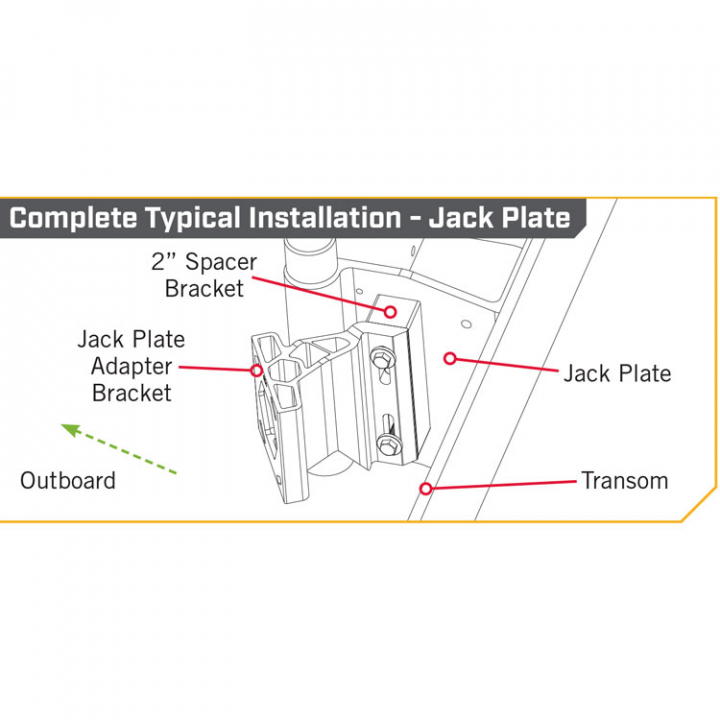 Complete Typical Installation - Jack Plate

2" Spacer Bracket

Jack Plate Adapter Bracket

Jack Plate

Outboard

Transom