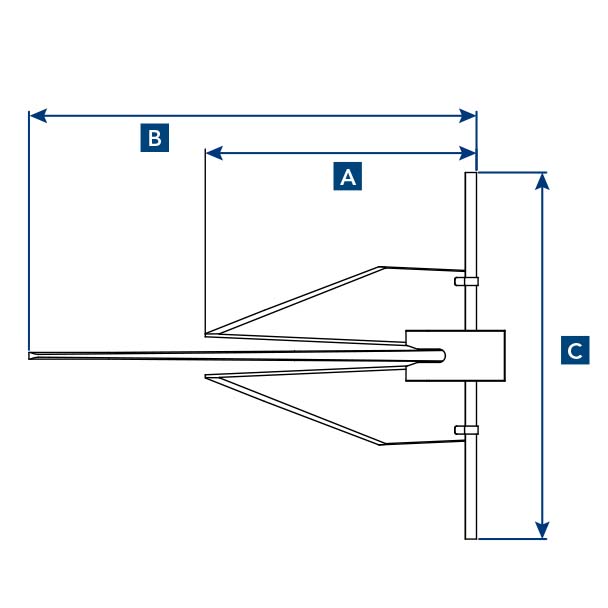 B
A
C