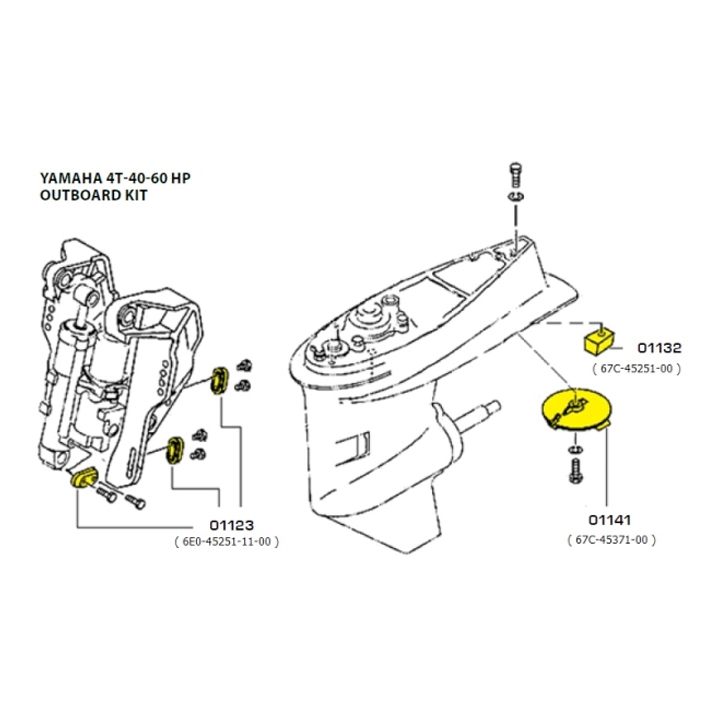 YAMAHA 4T-40-60 HP
OUTBOARD KIT

01132
( 67C-45251-00 )

01123
( 6E0-45251-11-00 )

01141
( 67C-45371-00 )