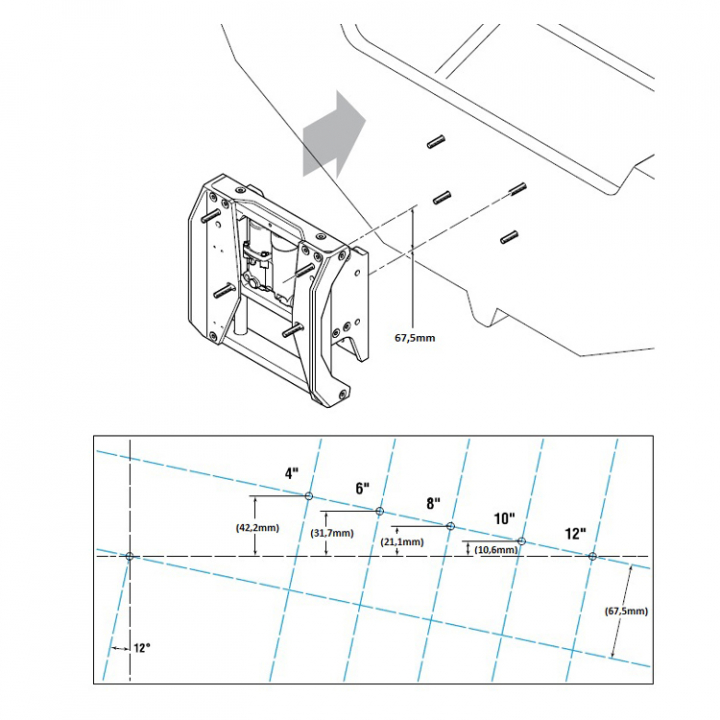 67,5mm

4"
6"
8"
10"
12"
(42,2mm)
(31,7mm)
(21,1mm)
(10,6mm)
(67,5mm)
12°