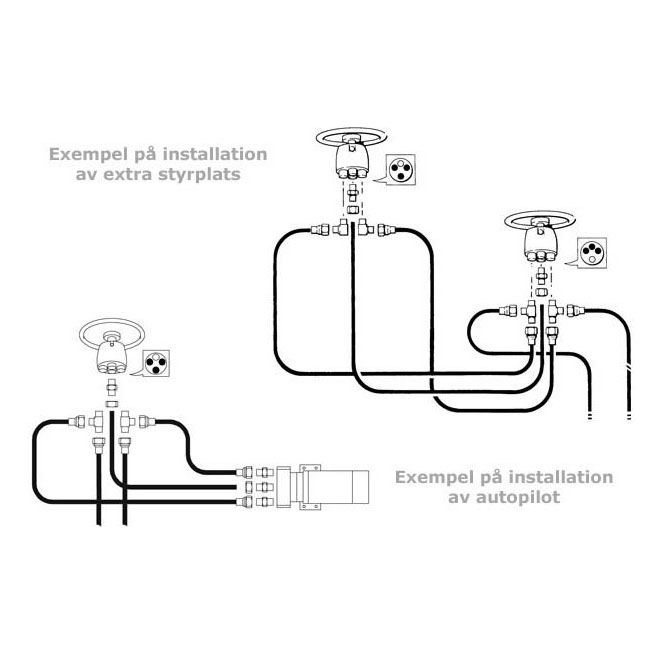 Exempel på installation av extra styrplats

Exempel på installation av autopilot