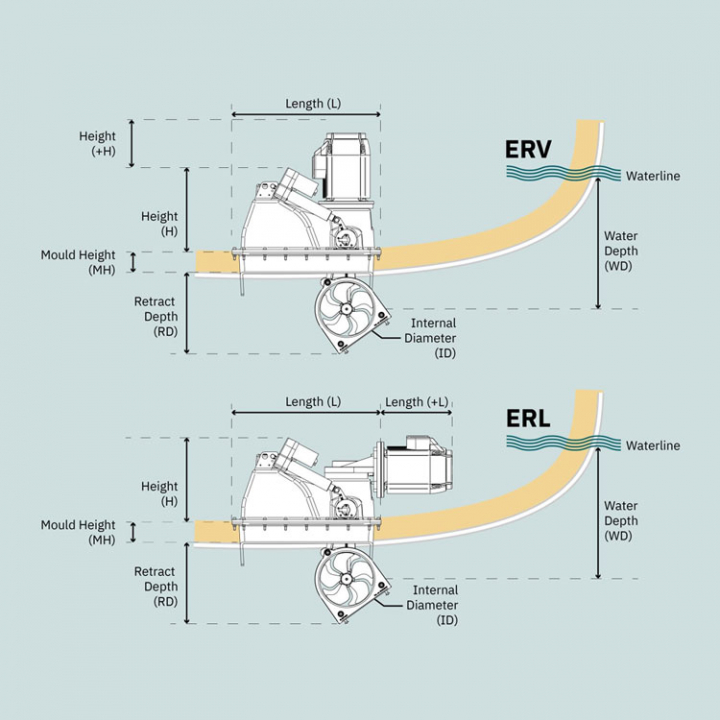 Length (L)

Height (+H)

ERV

Waterline

Height (H)

Water Depth (WD)

Mould Height (MH)

Retract Depth (RD)

Internal Diameter (ID)

Length (L)

Length (+L)

ERL

Waterline

Height (H)

Water Depth (WD)

Mould Height (MH)

Retract Depth (RD)

Internal Diameter (ID)