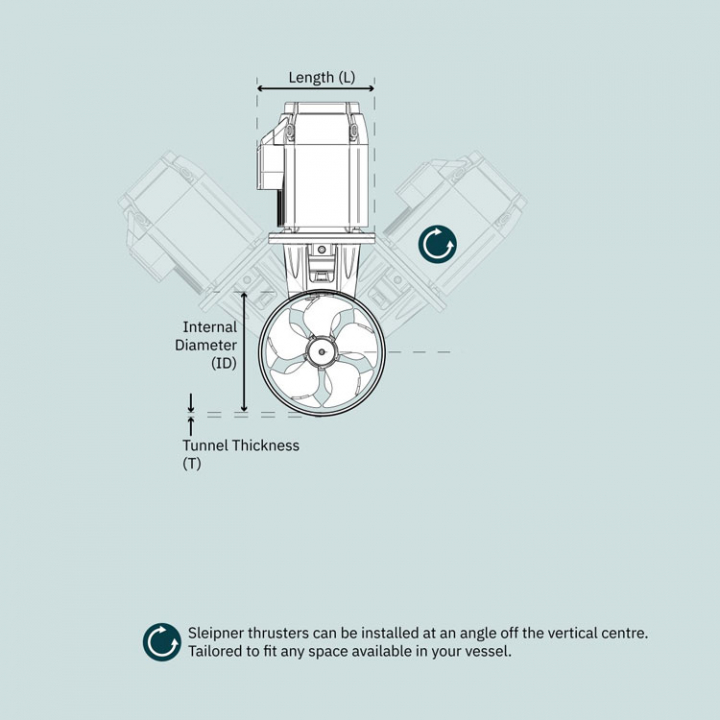 Length (L)

Internal Diameter (ID)

Tunnel Thickness (T)

Sleipner thrusters can be installed at an angle off the vertical centre. Tailored to fit any space available in your vessel.