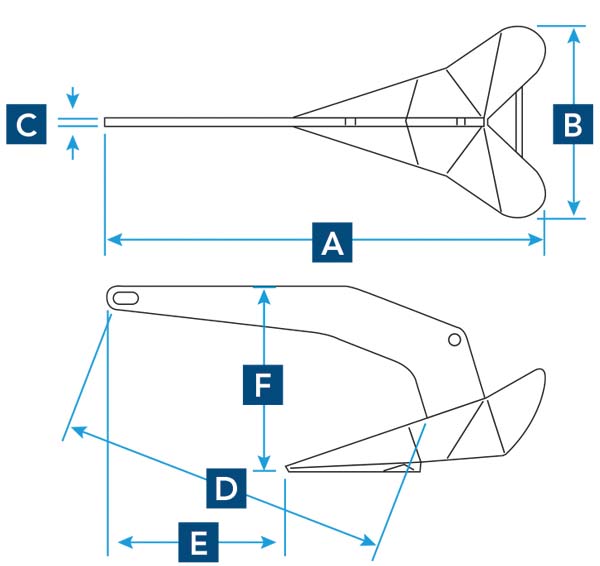 C

B

A

F

D

E