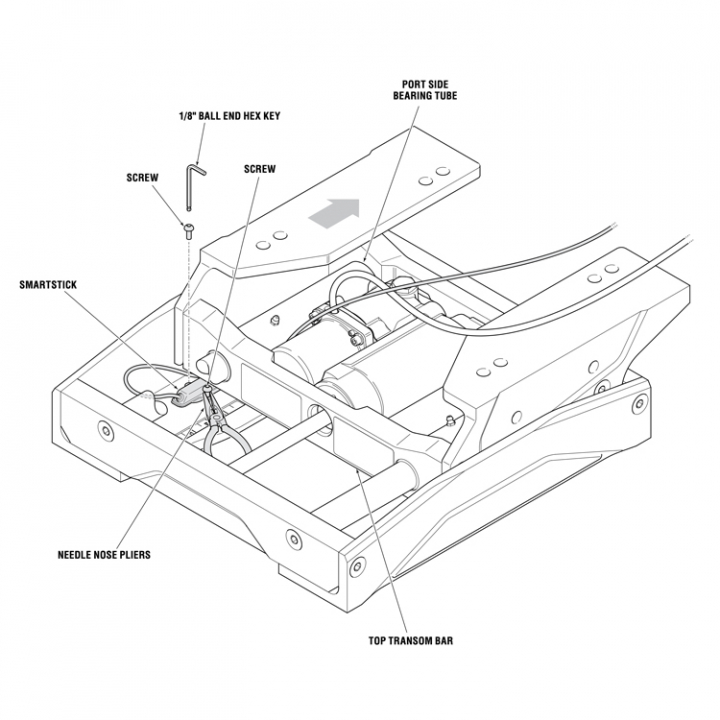 PORT SIDE
BEARING TUBE

1/8" BALL END HEX KEY

SCREW

SCREW

SMARTSTICK

NEEDLE NOSE PLIERS

TOP TRANSOM BAR