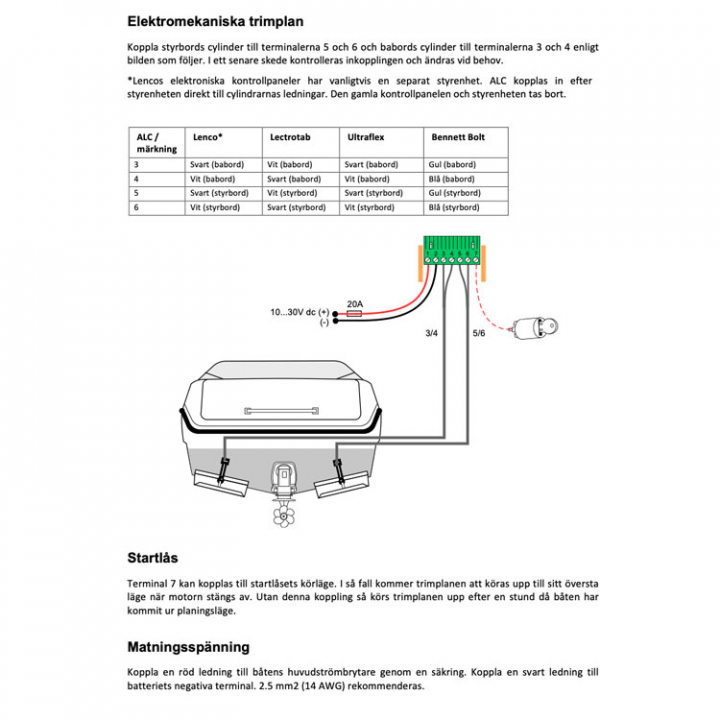 Elektromekaniska trimplan

Koppla styrbords cylinder till terminalerna 5 och 6 och babords cylinder till terminalerna 3 och 4 enligt bilden som följer. I ett senare skede kontrolleras inkopplingen och ändras vid behov.

*Lencos elektroniska kontrollpaneler har vanligtvis en separat styrenhet. ALC kopplas in efter styrenheten direkt till cylindrarnas ledningar. Den gamla kontrollpanelen och styrenheten tas bort.

| ALC / märkning | Lenco* | Lectrotab | Ultraflex | Bennett Bolt |
|---|---|---|---|---|
| 3 | Svart (babord) | Vit (babord) | Svart (babord) | Gul (babord) |
| 4 | Vit (babord) | Svart (babord) | Vit (babord) | Blå (babord) |
| 5 | Svart (styrbord) | Vit (styrbord) | Svart (styrbord) | Gul (styrbord) |
| 6 | Vit (styrbord) | Svart (styrbord) | Vit (styrbord) | Blå (styrbord) |

1 2 3 4 5 6 7

10...30V dc (+)
(-)
20A
3/4
5/6

Startlås

Terminal 7 kan kopplas till startlåsets körläge. I så fall kommer trimplanen att köras upp till sitt översta läge när motorn stängs av. Utan denna koppling så körs trimplanen upp efter en stund då båten har kommit ur planingsläge.

Matningsspänning

Koppla en röd ledning till båtens huvudströmbrytare genom en säkring. Koppla en svart ledning till batteriets negativa terminal. 2.5 mm2 (14 AWG) rekommenderas.