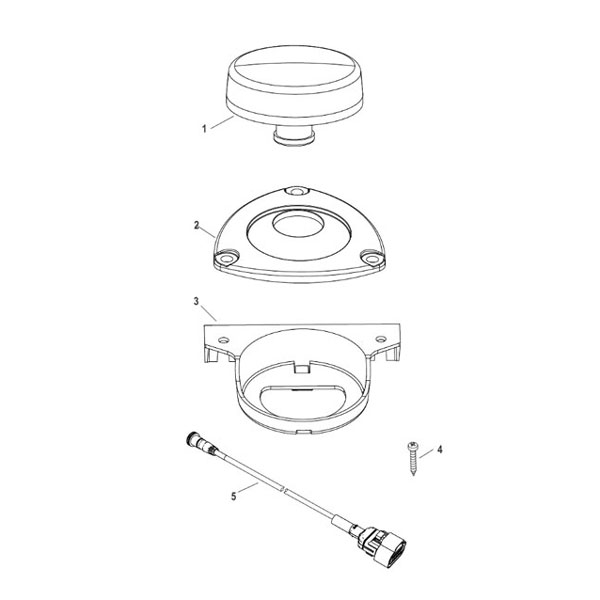 1

2

3

4

5