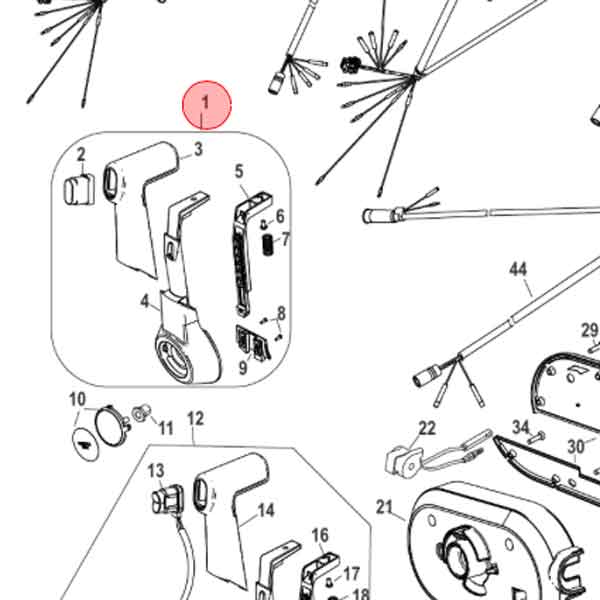 1
2
3
5
6
7
4
8
9
44
29
10
11
12
22
34
30
13
14
21
16
17
18