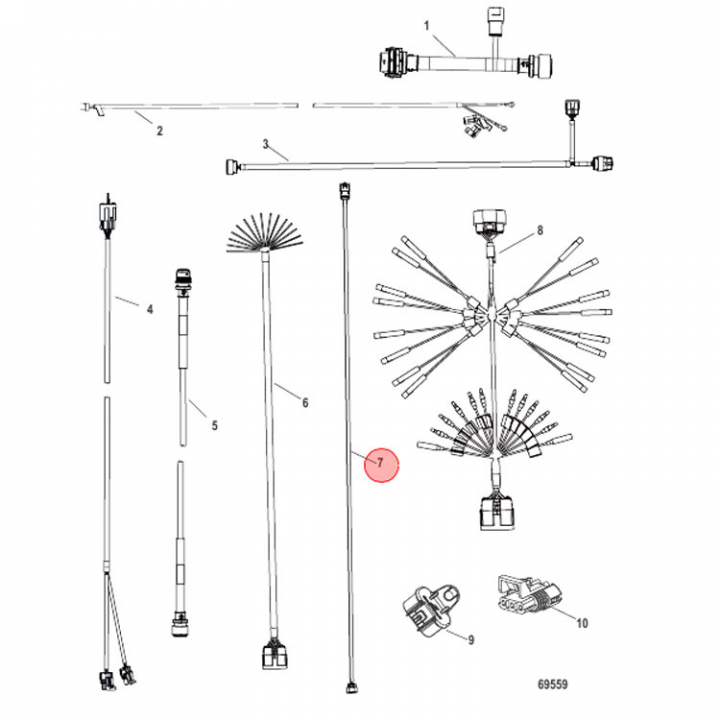 1
2
3
4
5
6
7
8
9
10
69559