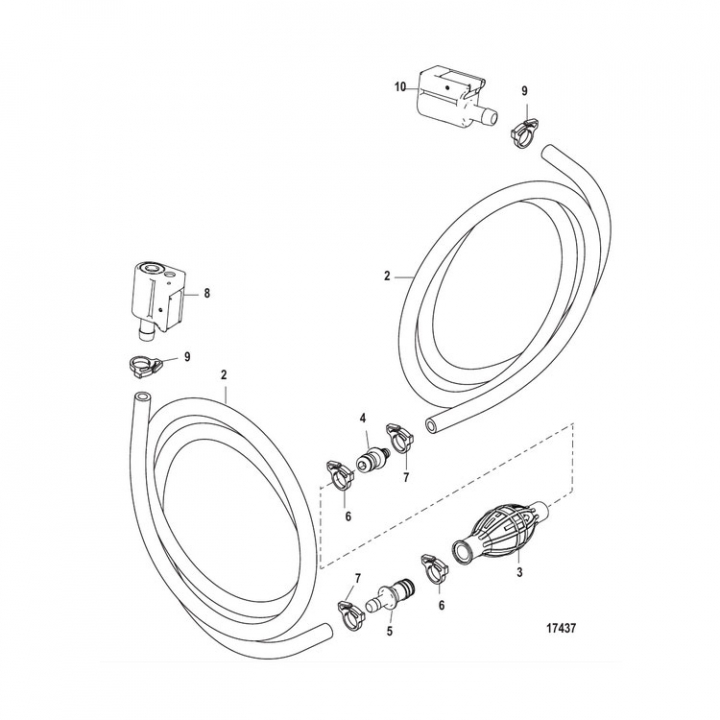 10
9
2
8
9
2
4
7
6
3
7
6
5
17437