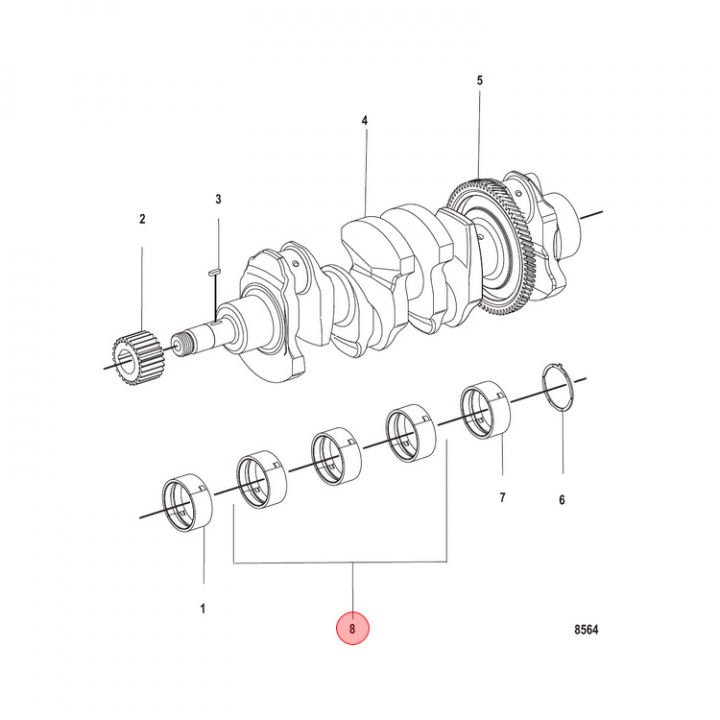 5
4
3
2
7
6
1
8
8564