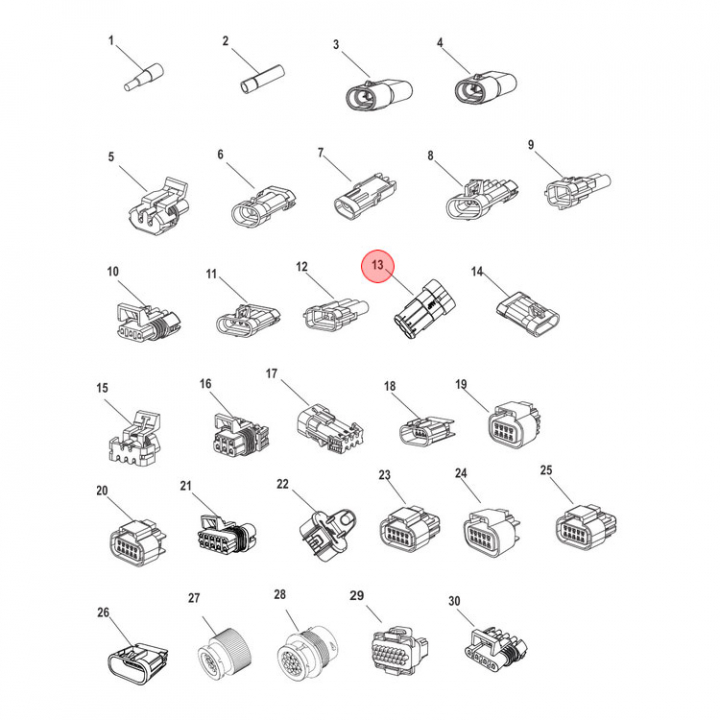 1
2
3
4
5
6
7
8
9
10
11
12
13
14
15
16
17
18
19
20
21
22
23
24
25
26
27
28
29
30