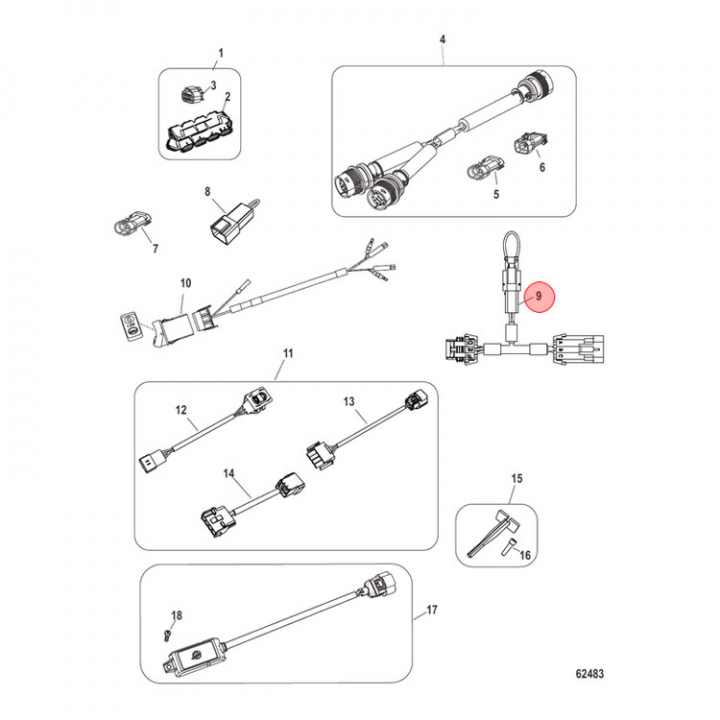 1
3
2
4
6
5
8
7
10
9
11
12
13
14
15
16
18
17
62483