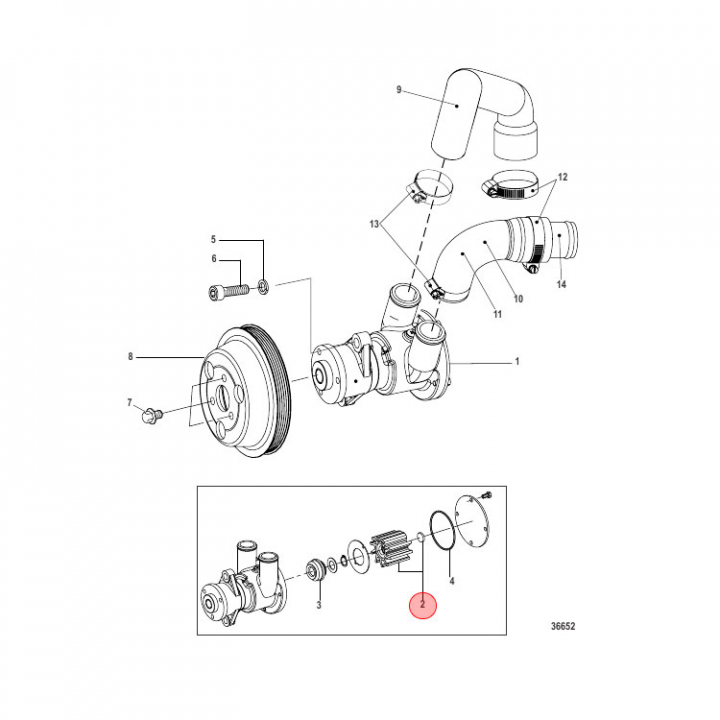 9

12

13

5

6

14

10

11

8

1

7

3

4

2

36652