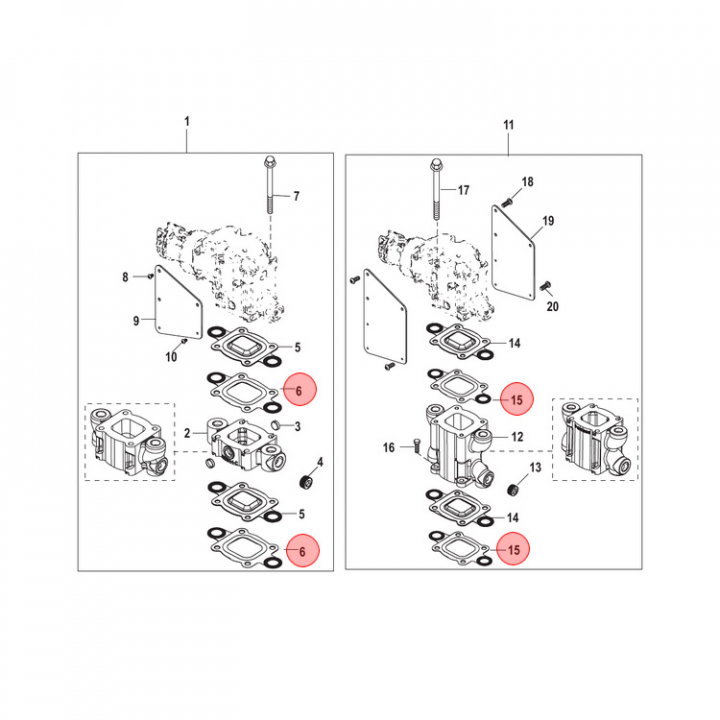 1
7
8
9
10
5
6
2
3
4
5
6

11
17
18
19
20
14
15
16
12
13
14
15