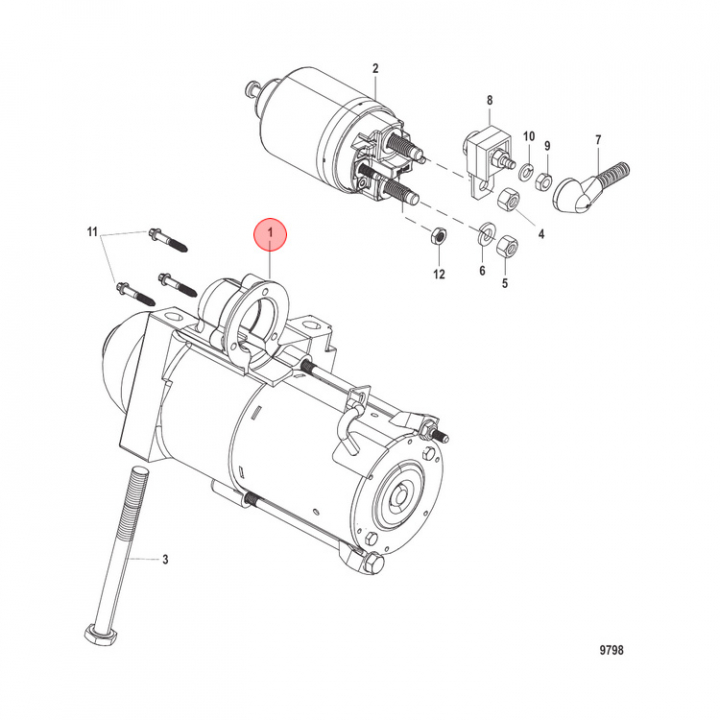 2
8
10
9
7
11
1
4
12
6
5
3
9798