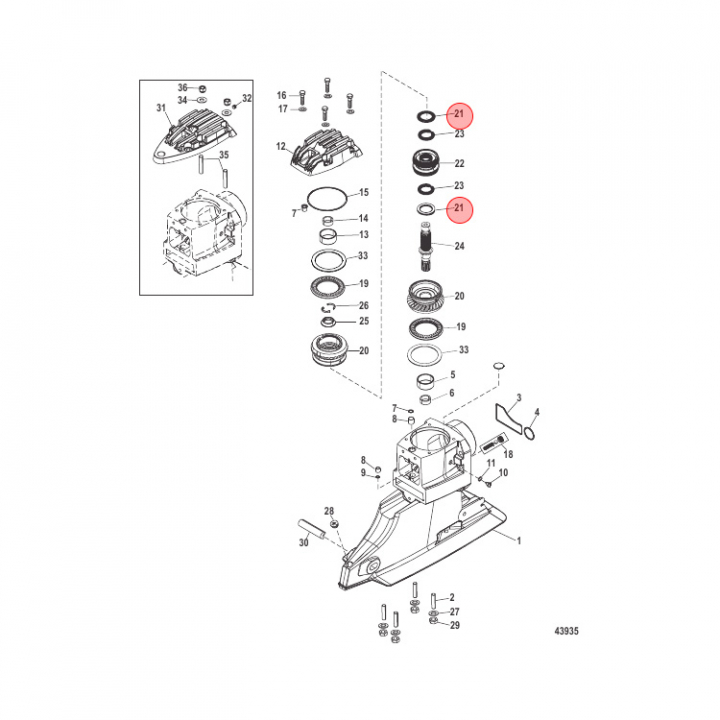 36
34
32
31
35
16
17
12
15
7
14
13
33
19
26
25
20
21
23
22
23
21
24
20
19
33
5
6
7
8
3
4
18
8
9
11
10
28
30
1
2
27
29
43935