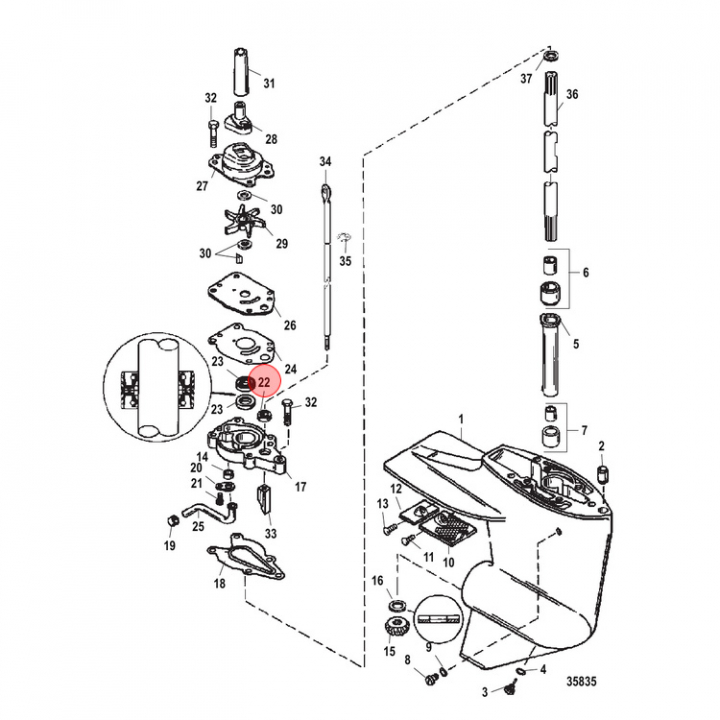 31
32
28
27
30
29
30
26
24
23
22
23
32
14
20
21
17
25
33
19
18
34
35
37
36
6
5
7
1
2
12
13
11
10
16
15
9
8
4
3
35835